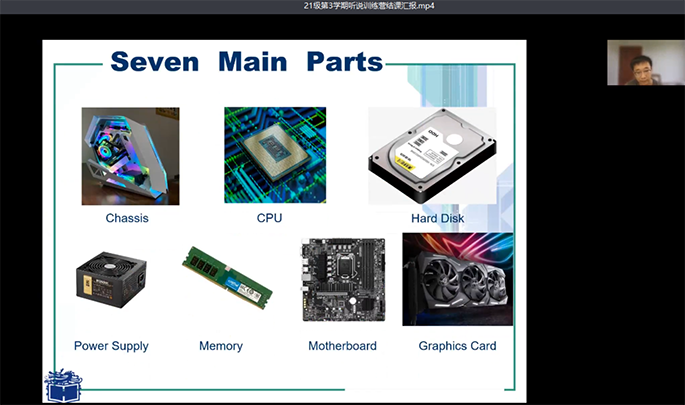 21级第3学期听说训练营结课汇报.mp4

Seven Main Parts

Chassis

CPU

Hard Disk

Power Supply

Memory

Motherboard

Graphics Card