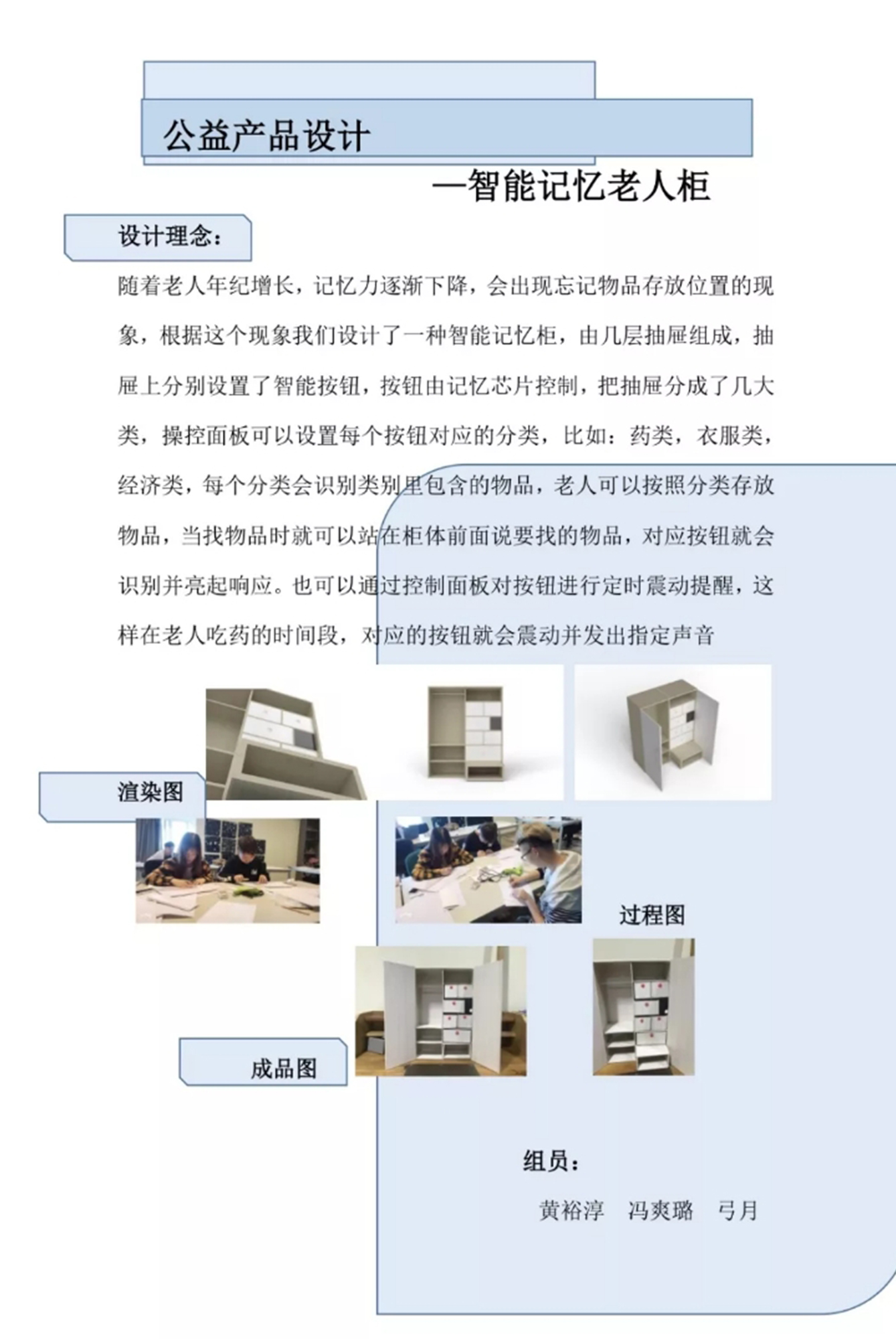 公益产品设计

—智能记忆老人柜

设计理念：

随着老人年纪增长，记忆力逐渐下降，会出现忘记物品存放位置的现象，根据这个现象我们设计了一种智能记忆柜，由几层抽屉组成，抽屉上分别设置了智能按钮，按钮由记忆芯片控制，把抽屉分成了几大类，操控面板可以设置每个按钮对应的分类，比如：药类，衣服类，经济类，每个分类会识别类别里包含的物品，老人可以按照分类存放物品，当找物品时就可以站在柜体前面说要找的物品，对应按钮就会识别并亮起响应。也可以通过控制面板对按钮进行定时震动提醒，这样在老人吃药的时间段，对应的按钮就会震动并发出指定声音

渲染图

过程图

成品图

组员：

黄裕淳　冯爽璐　弓月